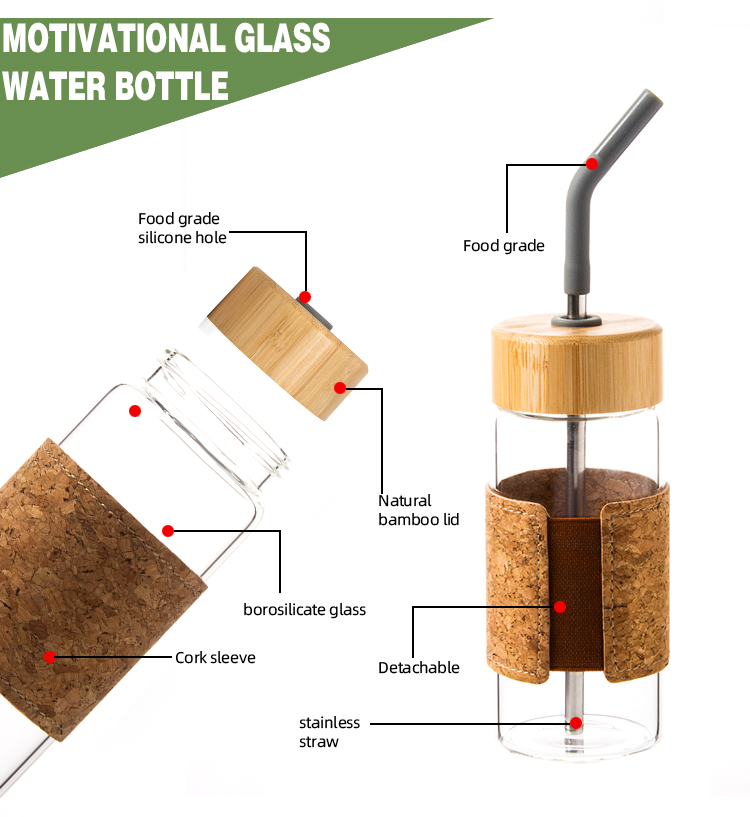 MOTIVATIONAL GLASS WATER BOTTLE

Food grade silicone hole

Food grade

Natural bamboo lid

borosilicate glass

Cork sleeve

Detachable

stainless straw